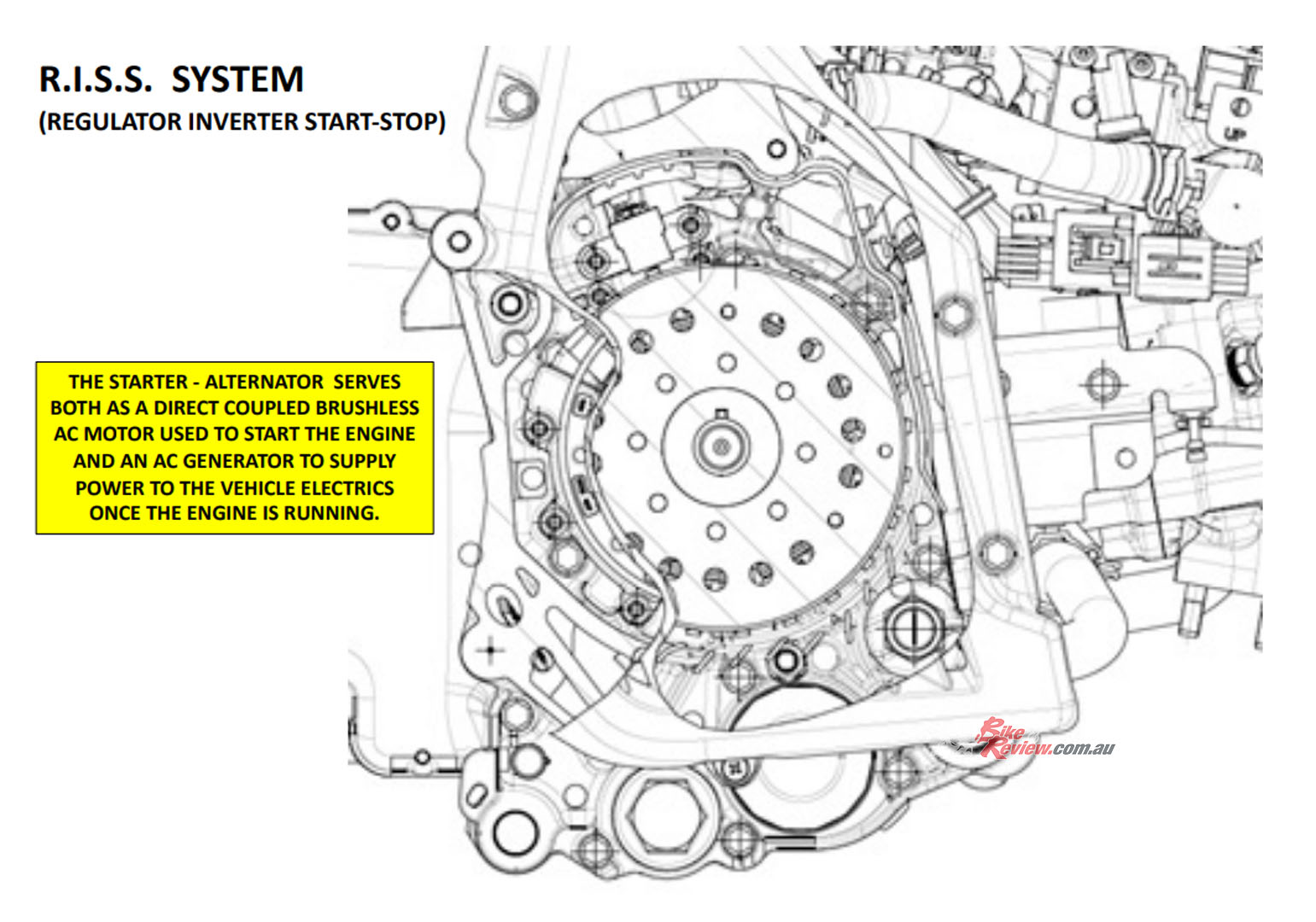 R.I.S.S. SYSTEM
(REGULATOR INVERTER START-STOP)

THE STARTER - ALTERNATOR SERVES BOTH AS A DIRECT COUPLED BRUSHLESS AC MOTOR USED TO START THE ENGINE AND AN AC GENERATOR TO SUPPLY POWER TO THE VEHICLE ELECTRICS ONCE THE ENGINE IS RUNNING.

Bike Review.com.au